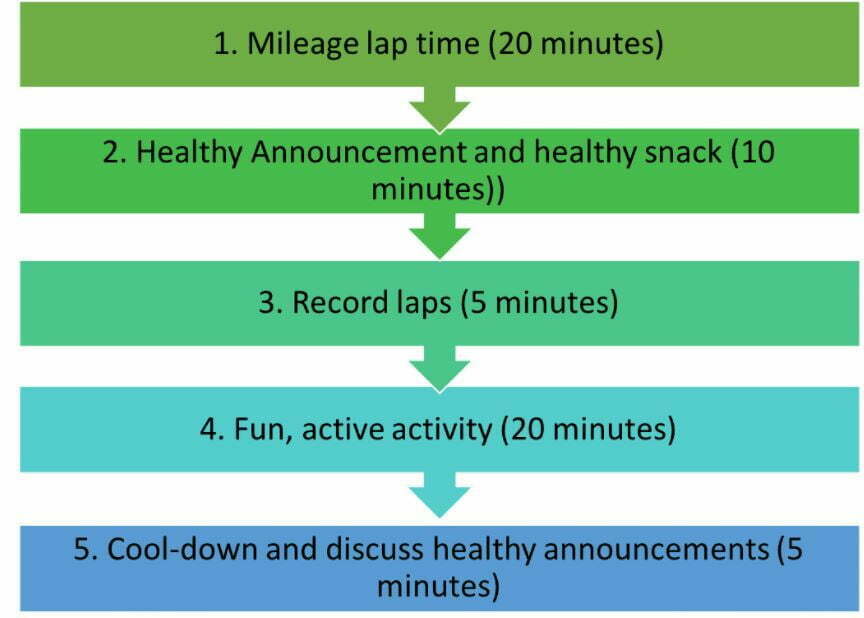 1. Mileage lap time (20 minutes)

2. Healthy Announcement and healthy snack (10 minutes))

3. Record laps (5 minutes)

4. Fun, active activity (20 minutes)

5. Cool-down and discuss healthy announcements (5 minutes)